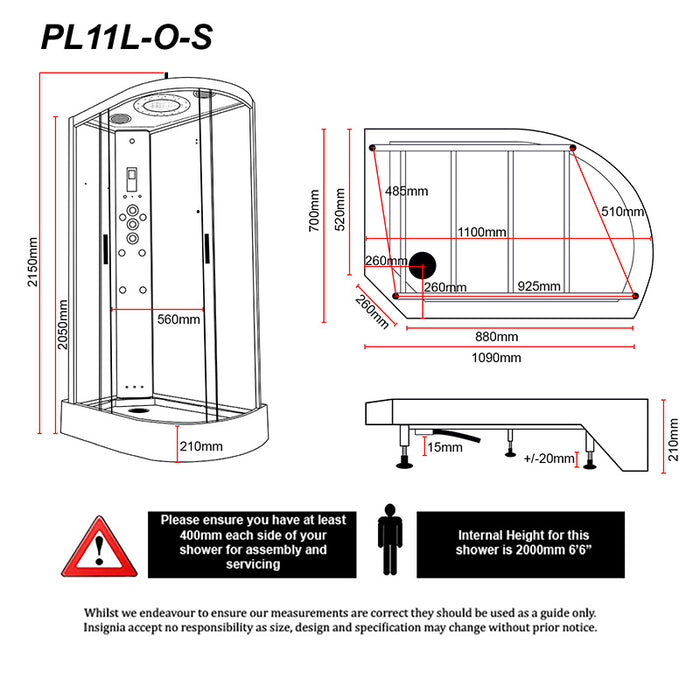 PL11L-O-S

2150mm

2050mm

560mm

210mm

700mm

520mm

485mm

510mm

1100mm

260mm

260mm

925mm

260mm

880mm

1090mm

15mm

+/-20mm

210mm

Please ensure you have at least 400mm each side of your shower for assembly and servicing

Internal Height for this shower is 2000mm 6'6"

Whilst we endeavour to ensure our measurements are correct they should be used as a guide only. Insignia accept no responsibility as size, design and specification may change without prior notice.