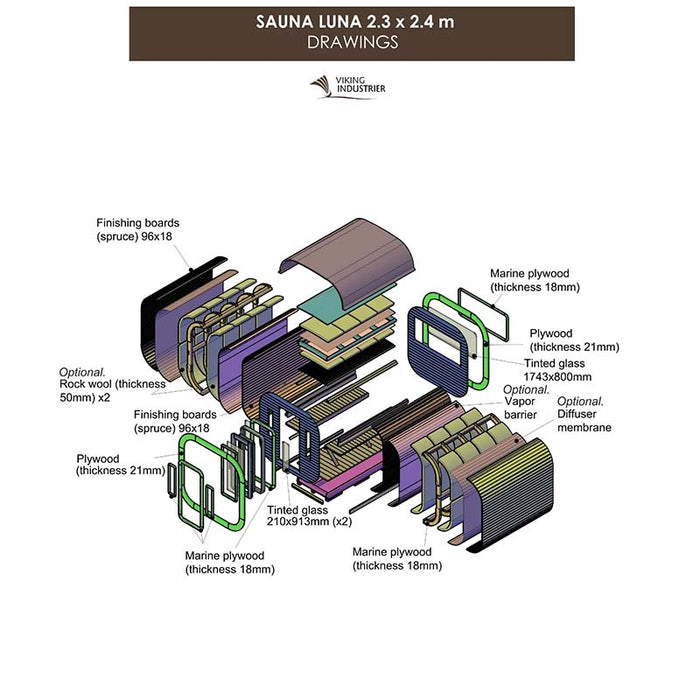 SAUNA LUNA 2.3 x 2.4 m
DRAWINGS

VIKING INDUSTRIER

Finishing boards (spruce) 96x18

Marine plywood (thickness 18mm)

Plywood (thickness 21mm)

Tinted glass 1743x800mm

Optional. Rock wool (thickness 50mm) x2

Optional. Vapor barrier

Optional. Diffuser membrane

Finishing boards (spruce) 96x18

Plywood (thickness 21mm)

Tinted glass 210x913mm (x2)

Marine plywood (thickness 18mm)

Marine plywood (thickness 18mm)